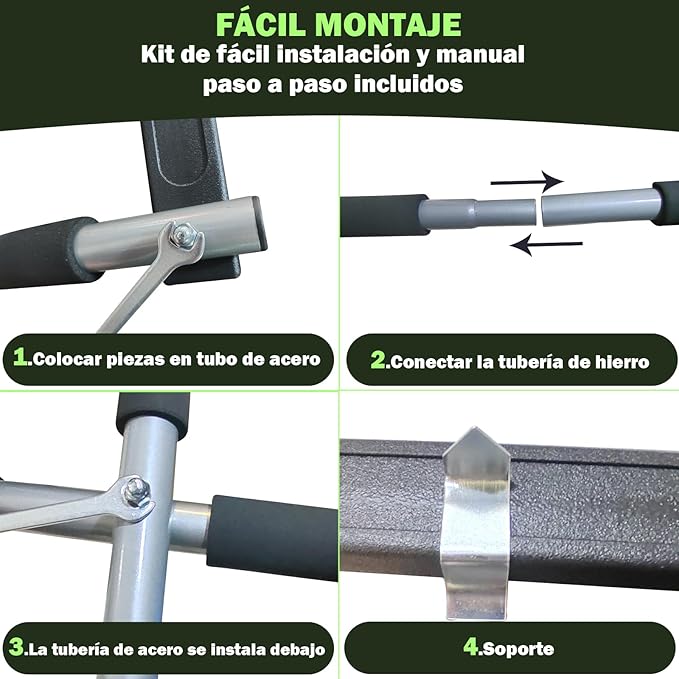 FÁCIL MONTAJE
Kit de fácil instalación y manual paso a paso incluidos

1.Colocar piezas en tubo de acero

2.Conectar la tubería de hierro

3.La tubería de acero se instala debajo

4.Soporte