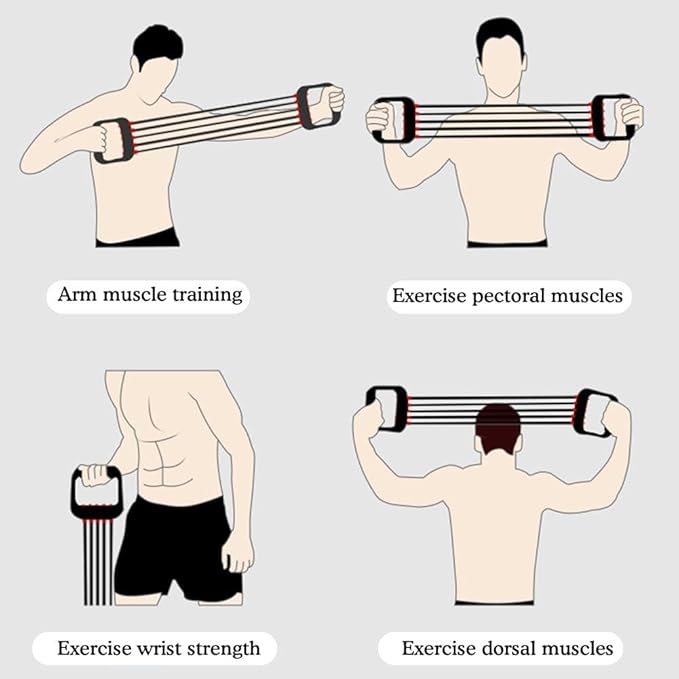 Arm muscle training

Exercise pectoral muscles

Exercise wrist strength

Exercise dorsal muscles